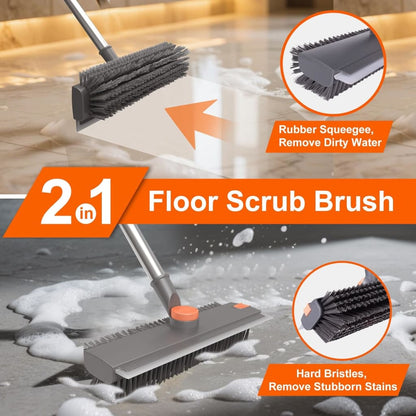 Rubber Squeegee, Remove Dirty Water

2 in 1

Floor Scrub Brush

Hard Bristles, Remove Stubborn Stains